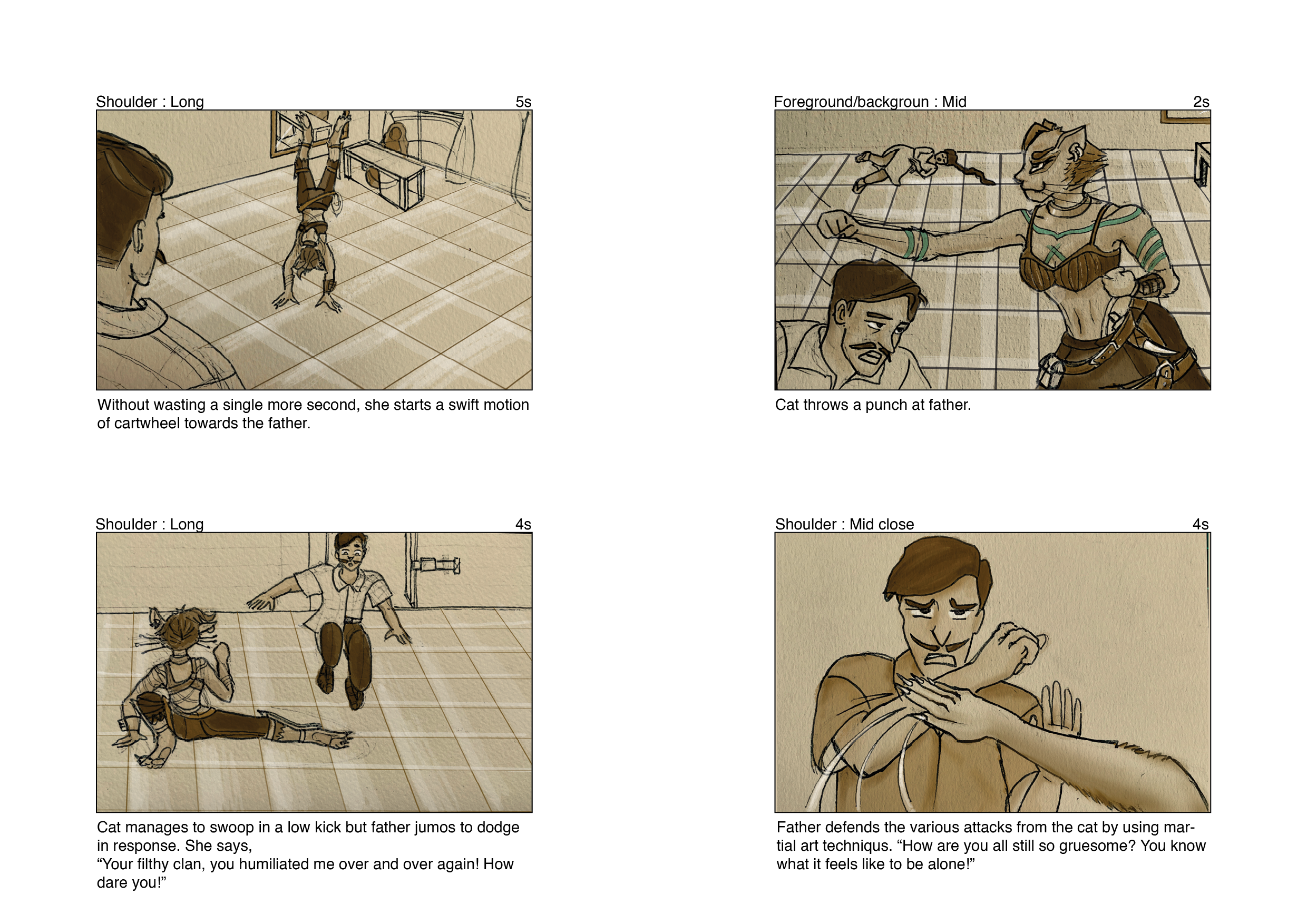 Shoulder : Long
5s

Without wasting a single more second, she starts a swift motion of cartwheel towards the father.

Foreground/backgroun : Mid
2s

Cat throws a punch at father.

Shoulder : Long
4s

Cat manages to swoop in a low kick but father jumos to dodge in response. She says,
“Your filthy clan, you humiliated me over and over again! How dare you!”

Shoulder : Mid close
4s

Father defends the various attacks from the cat by using martial art techniqus. “How are you all still so gruesome? You know what it feels like to be alone!”